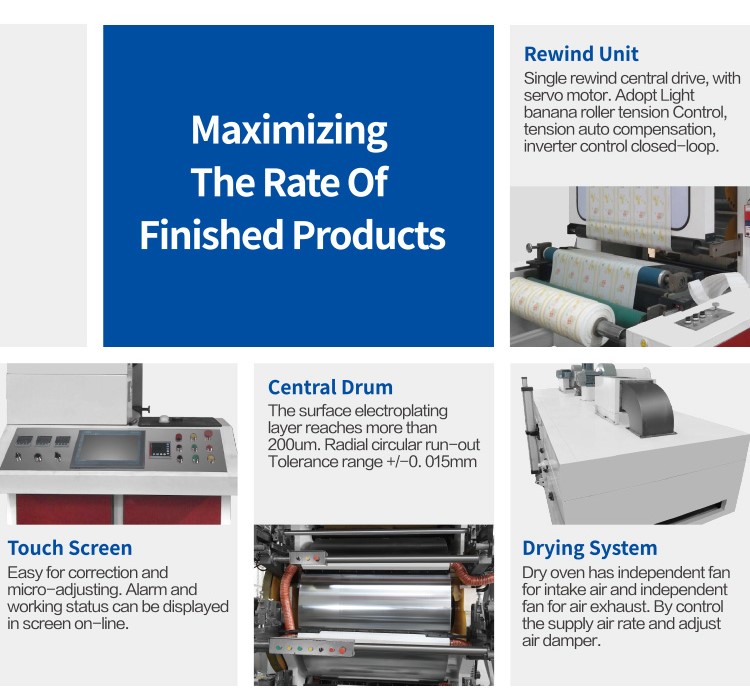 Maximizing The Rate Of Finished Products

Rewind Unit
Single rewind central drive, with servo motor. Adopt Light banana roller tension Control, tension auto compensation, inverter control closed-loop.

Touch Screen
Easy for correction and micro-adjusting. Alarm and working status can be displayed in screen on-line.

Central Drum
The surface electroplating layer reaches more than 200um. Radial circular run-out Tolerance range +/-0. 015mm

Drying System
Dry oven has independent fan for intake air and independent fan for air exhaust. By control the supply air rate and adjust air damper.